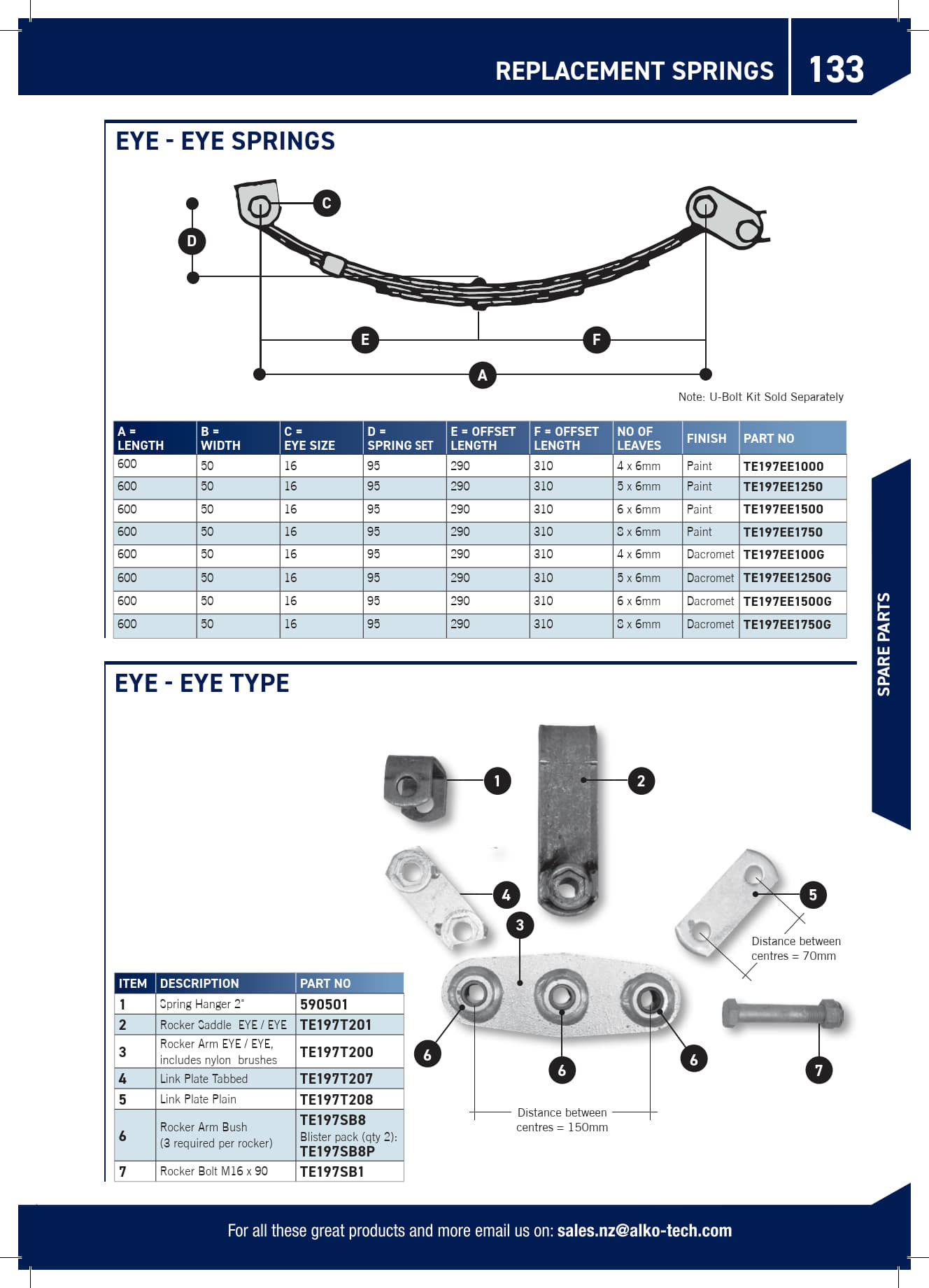 REPLACEMENT SPRINGS 133

EYE - EYE SPRINGS

C
D
E
F
A

Note: U-Bolt Kit Sold Separately

| A = LENGTH | B = WIDTH | C = EYE SIZE | D = SPRING SET | E = OFFSET LENGTH | F = OFFSET LENGTH | NO OF LEAVES | FINISH | PART NO |
|---|---|---|---|---|---|---|---|---|
| 600 | 50 | 16 | 95 | 290 | 310 | 4 x 6mm | Paint | TE197EE1000 |
| 600 | 50 | 16 | 95 | 290 | 310 | 5 x 6mm | Paint | TE197EE1250 |
| 600 | 50 | 16 | 95 | 290 | 310 | 6 x 6mm | Paint | TE197EE1500 |
| 600 | 50 | 16 | 95 | 290 | 310 | 8 x 6mm | Paint | TE197EE1750 |
| 600 | 50 | 16 | 95 | 290 | 310 | 4 x 6mm | Dacromet | TE197EE100G |
| 600 | 50 | 16 | 95 | 290 | 310 | 5 x 6mm | Dacromet | TE197EE1250G |
| 600 | 50 | 16 | 95 | 290 | 310 | 6 x 6mm | Dacromet | TE197EE1500G |
| 600 | 50 | 16 | 95 | 290 | 310 | 8 x 6mm | Dacromet | TE197EE1750G |

SPARE PARTS

EYE - EYE TYPE

1
2
4
3
5
Distance between centres = 70mm
6
6
6
7
Distance between centres = 150mm

| ITEM | DESCRIPTION | PART NO |
|---|---|---|
| 1 | Spring Hanger 2" | 590501 |
| 2 | Rocker Saddle EYE / EYE | TE197T201 |
| 3 | Rocker Arm EYE / EYE, includes nylon brushes | TE197T200 |
| 4 | Link Plate Tabbed | TE197T207 |
| 5 | Link Plate Plain | TE197T208 |
| 6 | Rocker Arm Bush (3 required per rocker) | TE197SB8 Blister pack (qty 2): TE197SB8P |
| 7 | Rocker Bolt M16 x 90 | TE197SB1 |

For all these great products and more email us on: sales.nz@alko-tech.com